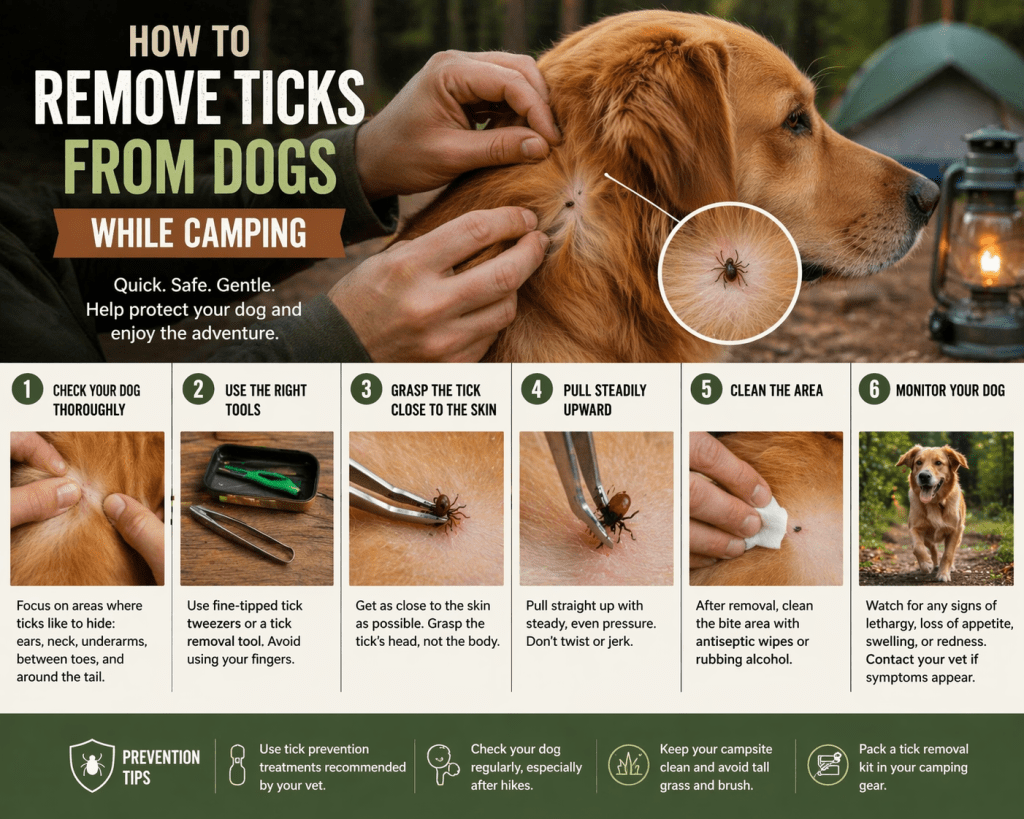 HOW TO
REMOVE TICKS
FROM DOGS
WHILE CAMPING

Quick. Safe. Gentle.
Help protect your dog and enjoy the adventure.

1 CHECK YOUR DOG THOROUGHLY

Focus on areas where ticks like to hide: ears, neck, underarms, between toes, and around the tail.

2 USE THE RIGHT TOOLS

Use fine-tipped tick tweezers or a tick removal tool. Avoid using your fingers.

3 GRASP THE TICK CLOSE TO THE SKIN

Get as close to the skin as possible. Grasp the tick's head, not the body.

4 PULL STEADILY UPWARD

Pull straight up with steady, even pressure. Don't twist or jerk.

5 CLEAN THE AREA

After removal, clean the bite area with antiseptic wipes or rubbing alcohol.

6 MONITOR YOUR DOG

Watch for any signs of lethargy, loss of appetite, swelling, or redness. Contact your vet if symptoms appear.

PREVENTION TIPS

Use tick prevention treatments recommended by your vet.

Check your dog regularly, especially after hikes.

Keep your campsite clean and avoid tall grass and brush.

Pack a tick removal kit in your camping gear.